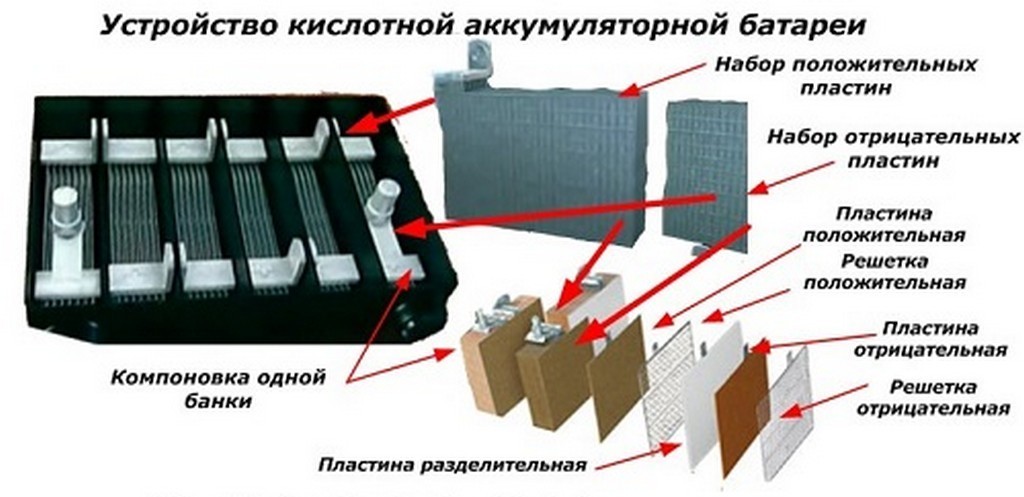 Устройство кислотной аккумуляторной батареи

Набор положительных пластин

Набор отрицательных пластин

Пластина положительная

Решетка положительная

Пластина отрицательная

Решетка отрицательная

Компоновка одной банки

Пластина разделительная